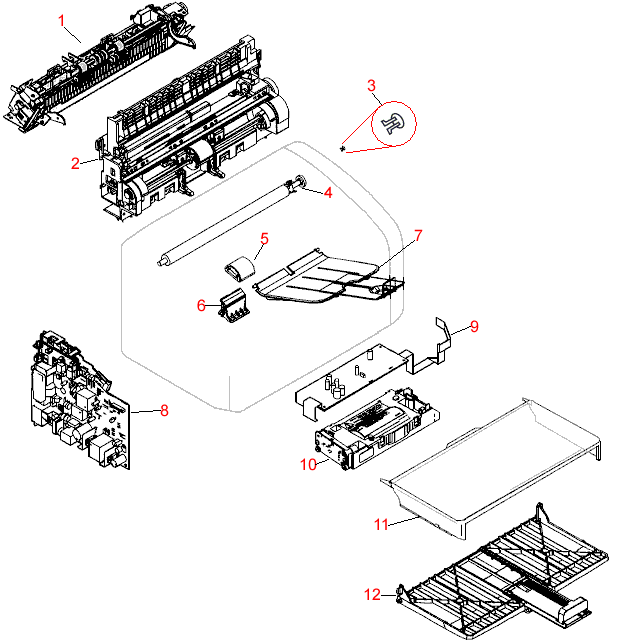 1
2
3
4
5
7
6
9
8
10
11
12